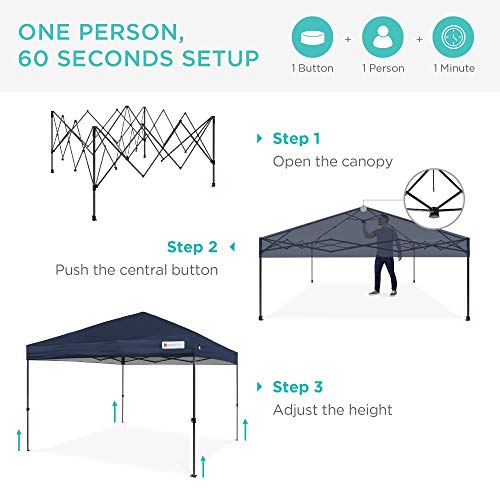 ONE PERSON, 60 SECONDS SETUP

1 Button + 1 Person + 1 Minute

Step 1
Open the canopy

Step 2
Push the central button

Step 3
Adjust the height