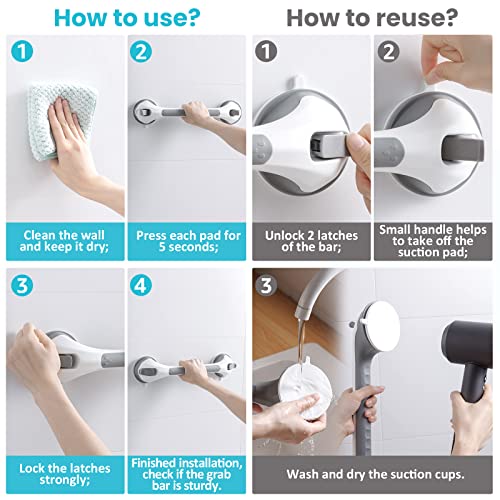 How to use?

1
Clean the wall and keep it dry;

2
Press each pad for 5 seconds;

3
Lock the latches strongly;

4
Finished installation, check if the grab bar is sturdy.

How to reuse?

1
Unlock 2 latches of the bar;

2
Small handle helps to take off the suction pad;

3
Wash and dry the suction cups.